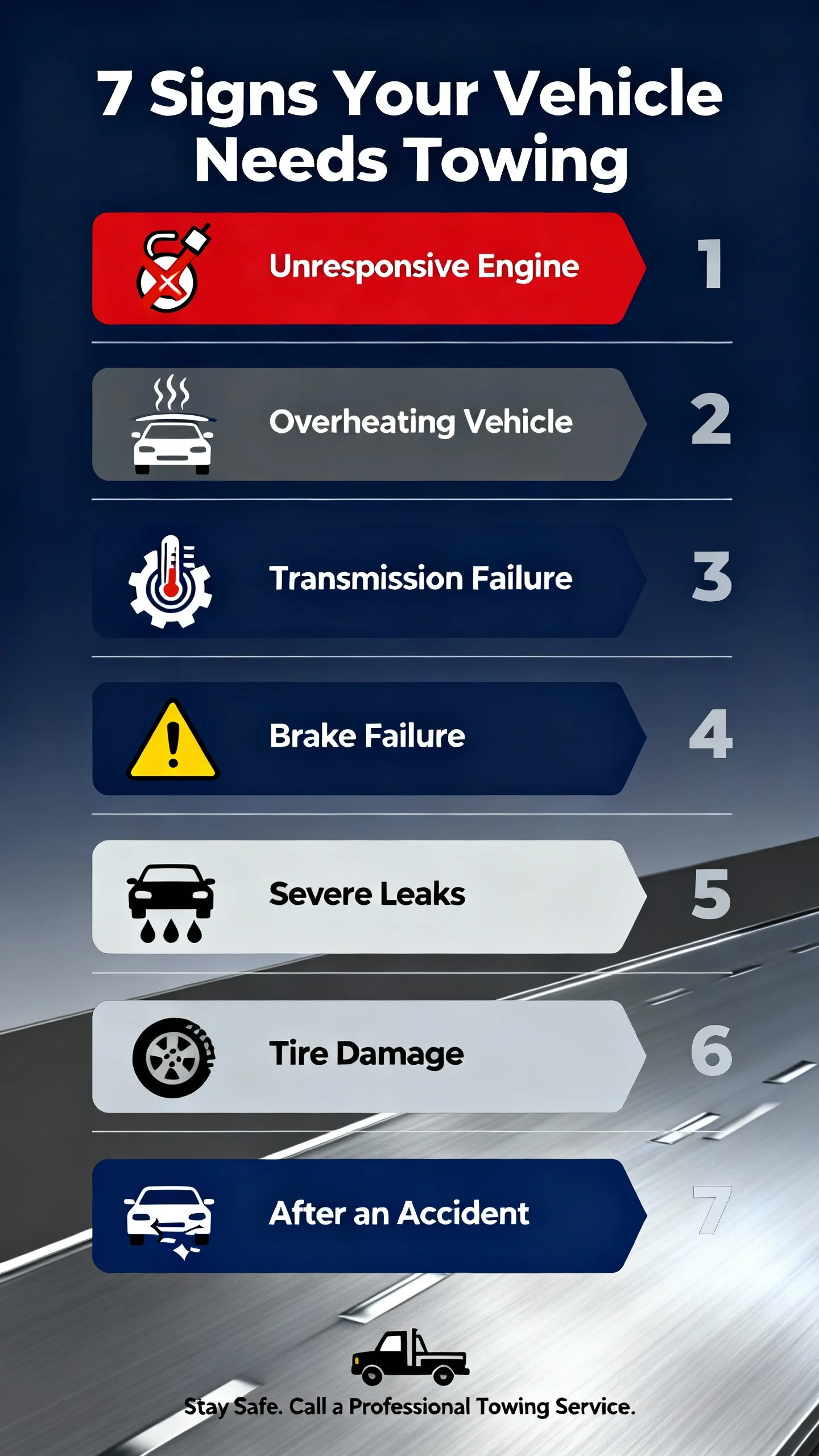 7 Signs Your Vehicle Needs Towing

Unresponsive Engine 1

Overheating Vehicle 2

Transmission Failure 3

Brake Failure 4

Severe Leaks 5

Tire Damage 6

After an Accident 7

Stay Safe. Call a Professional Towing Service.